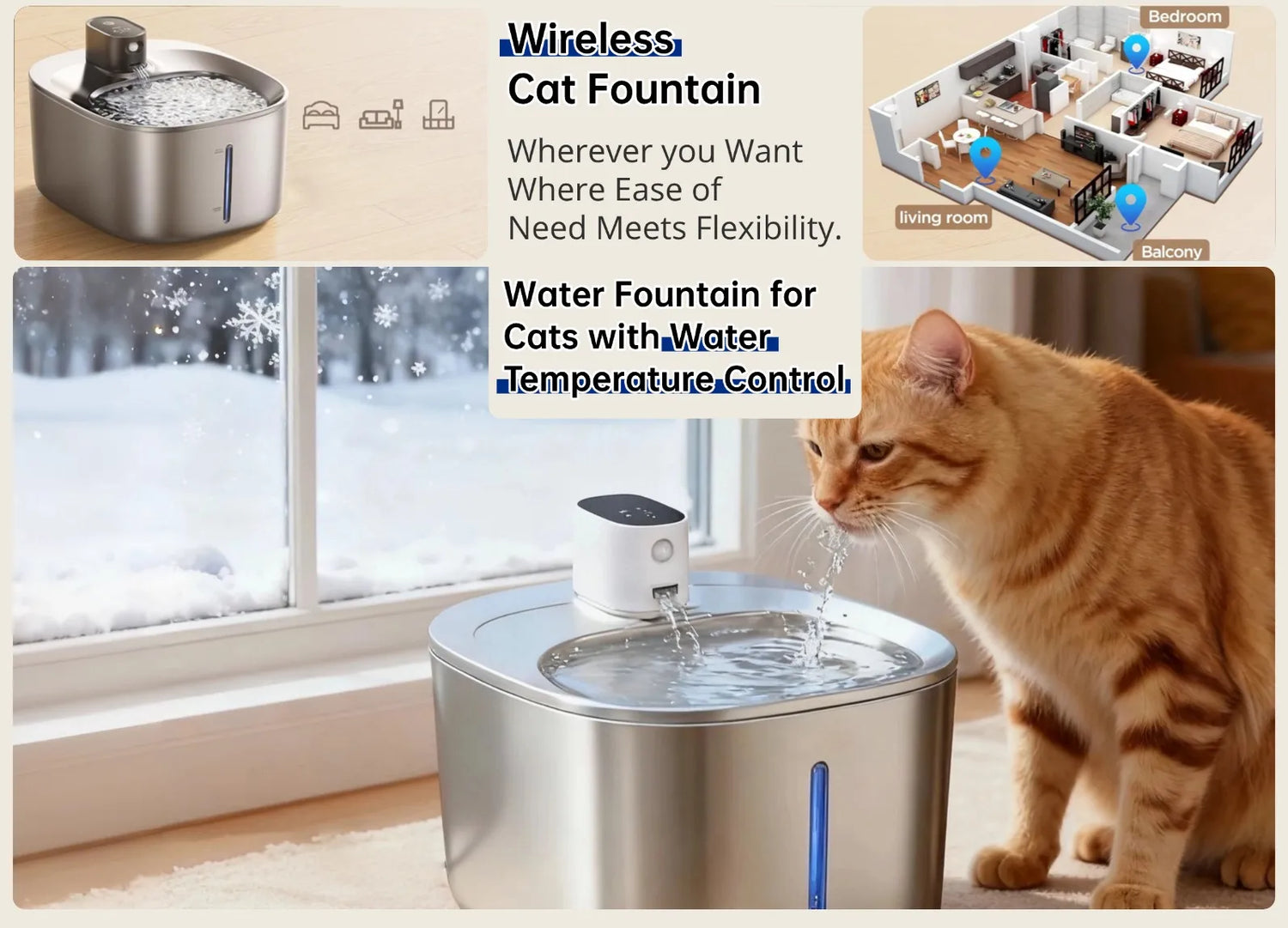 Wireless
Cat Fountain

Wherever you Want
Where Ease of
Need Meets Flexibility.

Bedroom

living room

Balcony

Water Fountain for
Cats with Water
Temperature Control